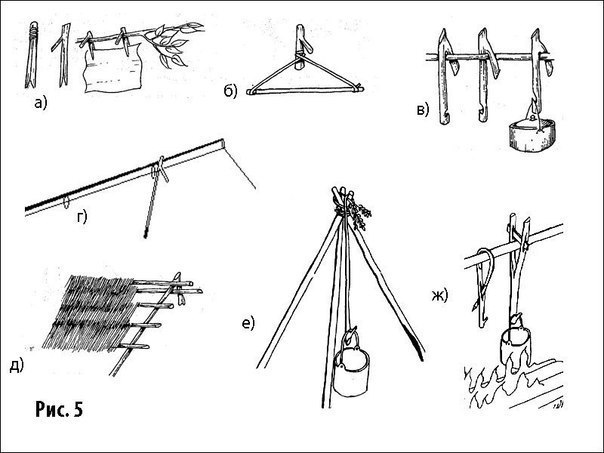 а)

б)

в)

г)

д)

е)

ж)

Рис. 5